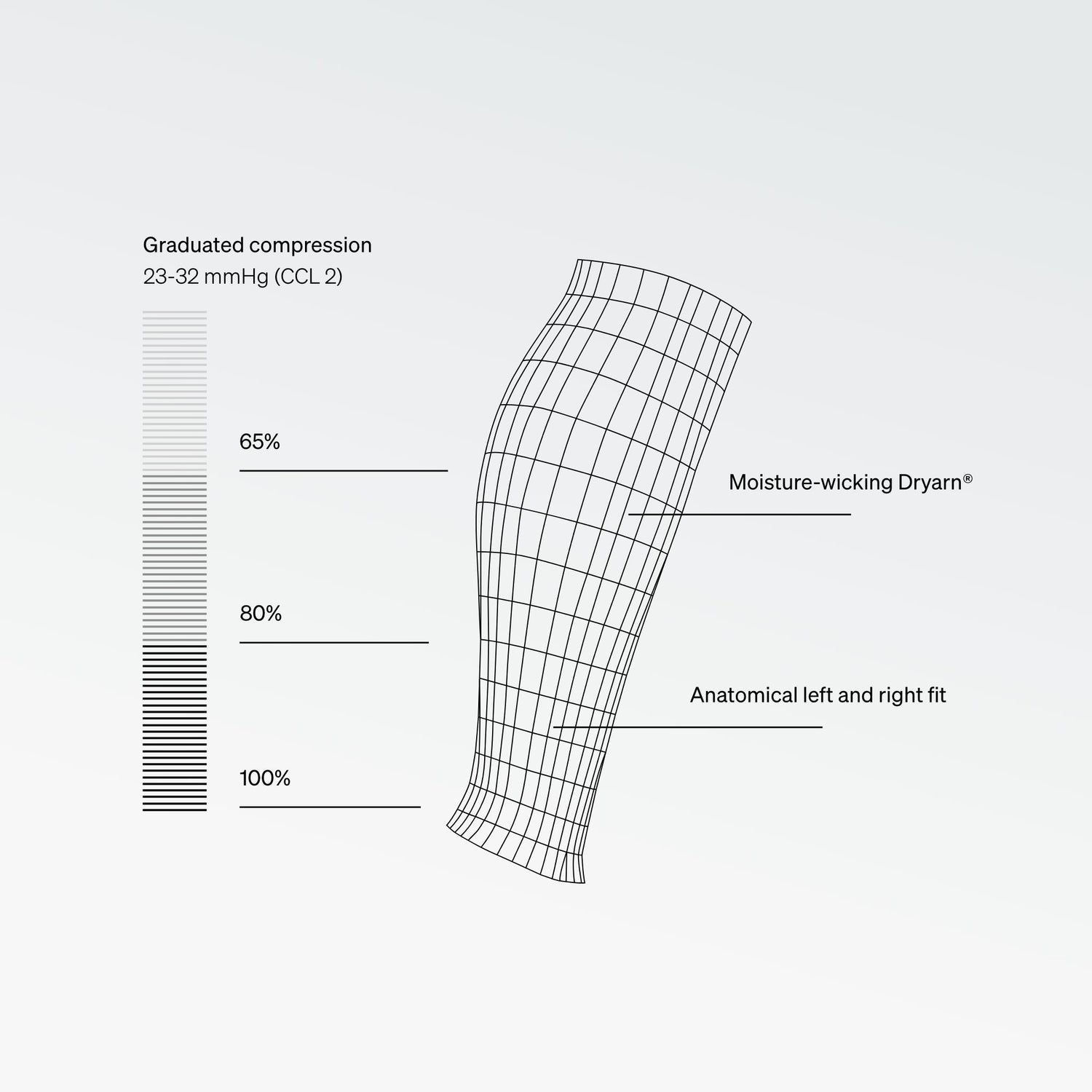 Graduated compression
23-32 mmHg (CCL 2)

65%

80%

100%

Moisture-wicking Dryarn®

Anatomical left and right fit