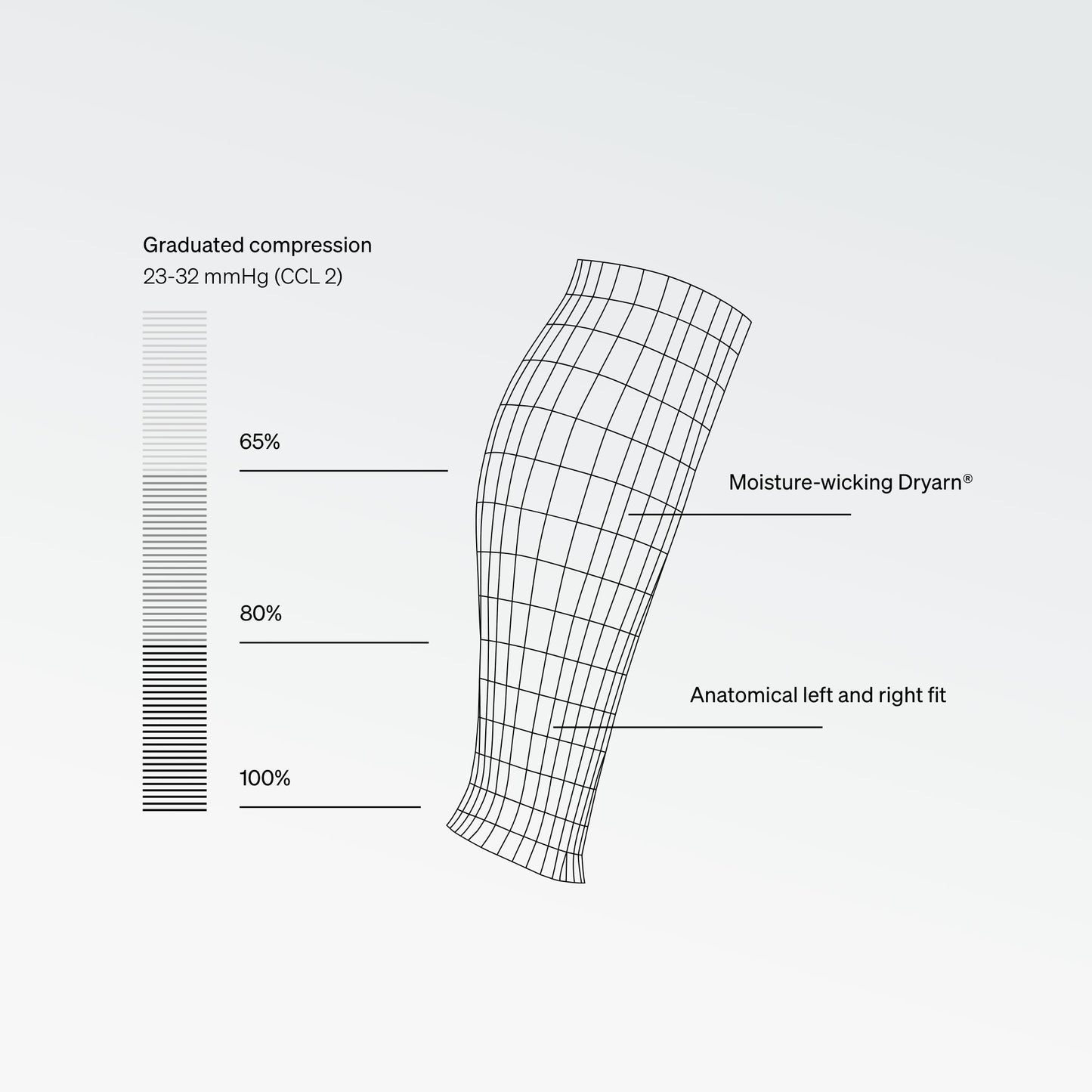 Graduated compression
23-32 mmHg (CCL 2)

65%

80%

100%

Moisture-wicking Dryarn®

Anatomical left and right fit